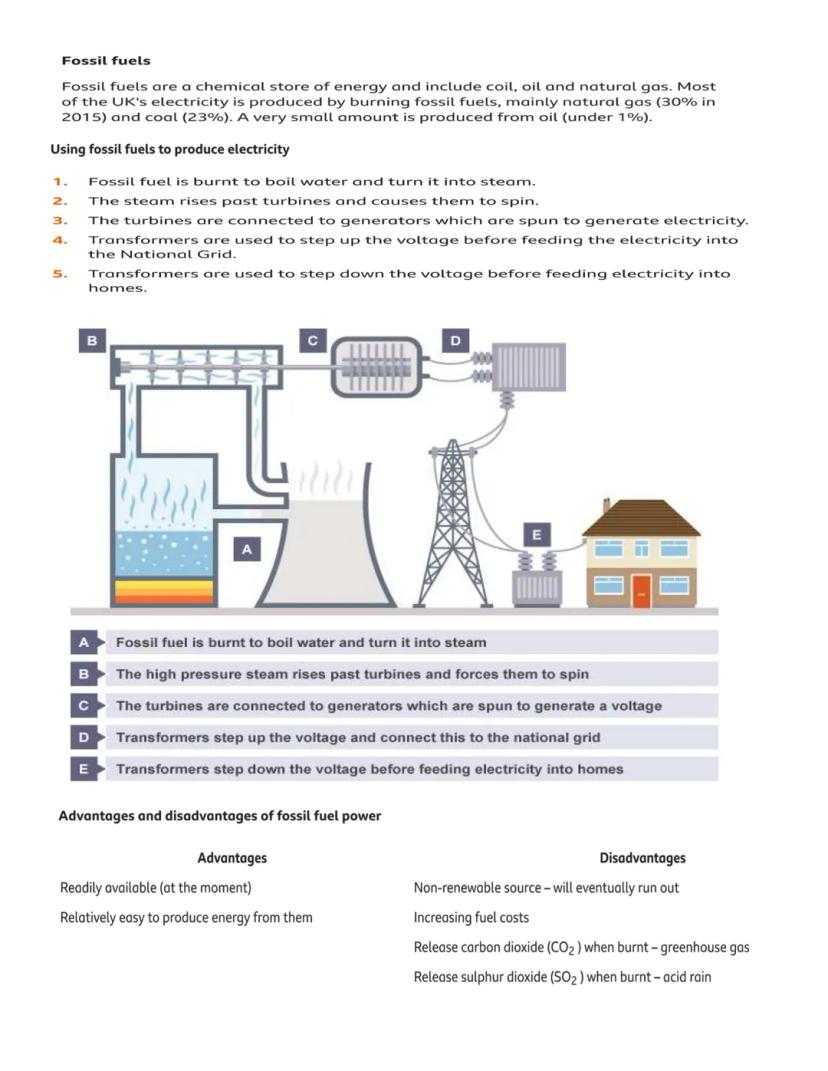 **Fossil fuels**

Fossil fuels are a chemical store of energy and include coil, oil and natural gas. Most of the UK's electricity is produced by burning fossil fuels, mainly natural gas (30% in 2015) and coal (23%). A very small amount is produced from oil (under 1%).

**Using fossil fuels to produce electricity**

1. Fossil fuel is burnt to boil water and turn it into steam.
2. The steam rises past turbines and causes them to spin.
3. The turbines are connected to generators which are spun to generate electricity.
4. Transformers are used to step up the voltage before feeding the electricity into the National Grid.
5. Transformers are used to step down the voltage before feeding electricity into homes.

B

C

D

A

E

A Fossil fuel is burnt to boil water and turn it into steam

B The high pressure steam rises past turbines and forces them to spin

C The turbines are connected to generators which are spun to generate a voltage

D Transformers step up the voltage and connect this to the national grid

E Transformers step down the voltage before feeding electricity into homes

**Advantages and disadvantages of fossil fuel power**

| Advantages | Disadvantages |
|---|---|
| Readily available (at the moment) | Non-renewable source – will eventually run out |
| Relatively easy to produce energy from them | Increasing fuel costs |
| | Release carbon dioxide ($CO_2$) when burnt – greenhouse gas |
| | Release sulphur dioxide ($SO_2$) when burnt – acid rain |