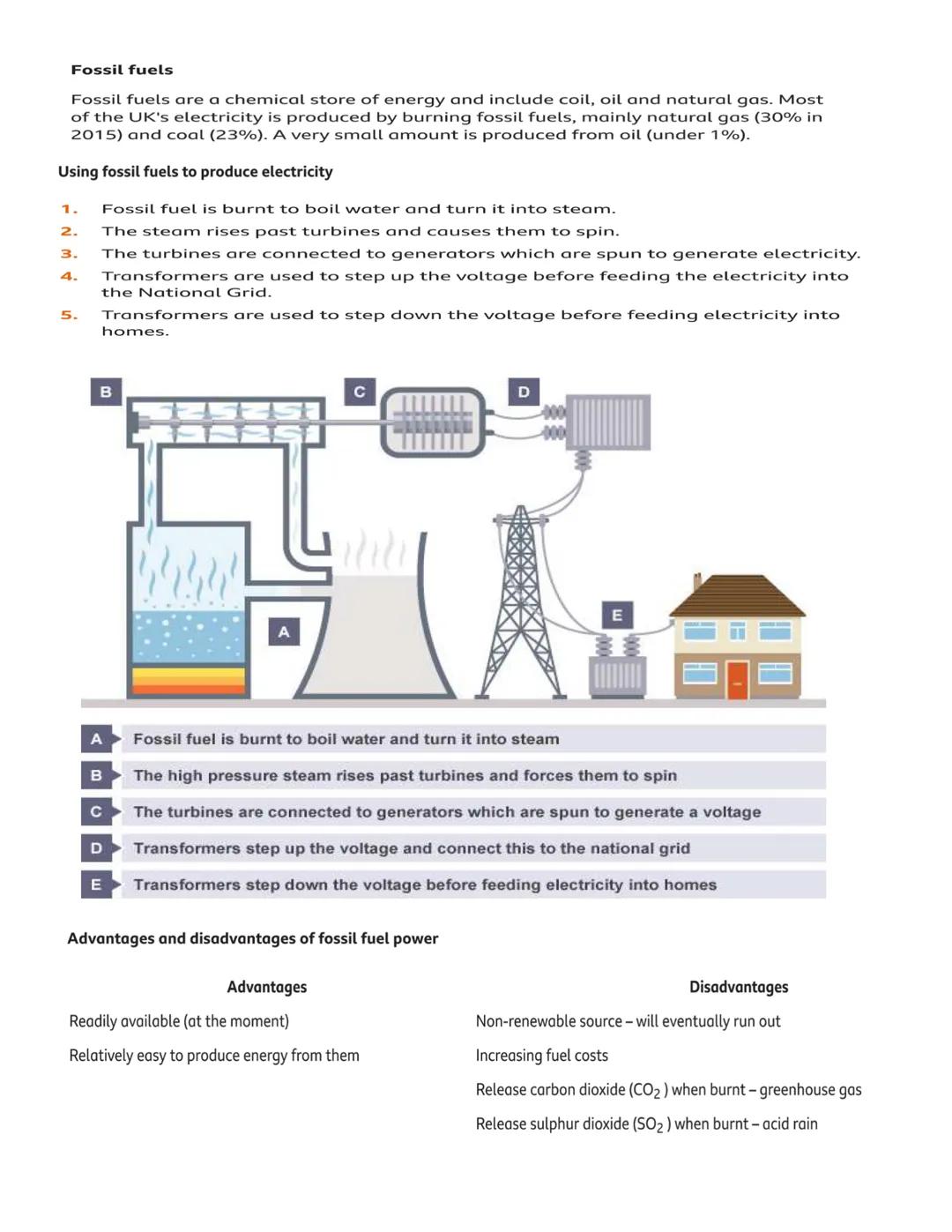 Fossil fuels

Fossil fuels are a chemical store of energy and include coil, oil and natural gas. Most of the UK's electricity is produced by burning fossil fuels, mainly natural gas (30% in 2015) and coal (23%). A very small amount is produced from oil (under 1%).

Using fossil fuels to produce electricity

1. Fossil fuel is burnt to boil water and turn it into steam.
2. The steam rises past turbines and causes them to spin.
3. The turbines are connected to generators which are spun to generate electricity.
4. Transformers are used to step up the voltage before feeding the electricity into the National Grid.
5. Transformers are used to step down the voltage before feeding electricity into homes.

B C D

A

E

A Fossil fuel is burnt to boil water and turn it into steam
B The high pressure steam rises past turbines and forces them to spin
C The turbines are connected to generators which are spun to generate a voltage
D Transformers step up the voltage and connect this to the national grid
E Transformers step down the voltage before feeding electricity into homes

Advantages and disadvantages of fossil fuel power

| Advantages | Disadvantages |
|---|---|
| Readily available (at the moment) | Non-renewable source – will eventually run out |
| Relatively easy to produce energy from them | Increasing fuel costs |
| | Release carbon dioxide ($CO_2$) when burnt – greenhouse gas |
| | Release sulphur dioxide ($SO_2$) when burnt – acid rain |