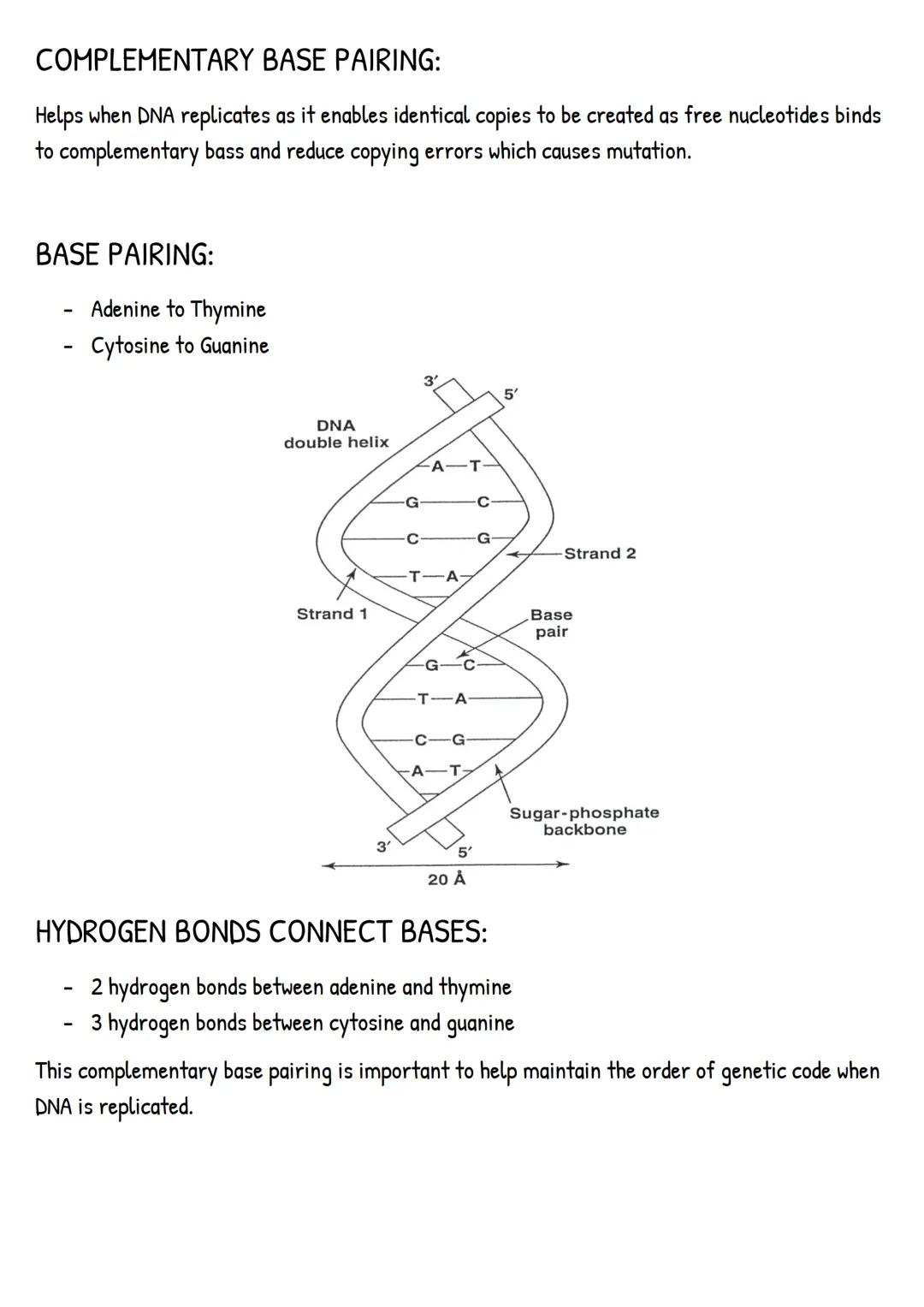 COMPLEMENTARY BASE PAIRING:

Helps when DNA replicates as it enables identical copies to be created as free nucleotides binds to complementary bass and reduce copying errors which causes mutation.

BASE PAIRING:

- Adenine to Thymine
- Cytosine to Guanine

3′
5′
DNA double helix
A—T
G—C
C—G
T—A
Strand 2
Strand 1
Base pair
G—C
T—A
C—G
A—T
Sugar-phosphate backbone
3′
5′
20 Å

HYDROGEN BONDS CONNECT BASES:

- 2 hydrogen bonds between adenine and thymine
- 3 hydrogen bonds between cytosine and guanine

This complementary base pairing is important to help maintain the order of genetic code when DNA is replicated.