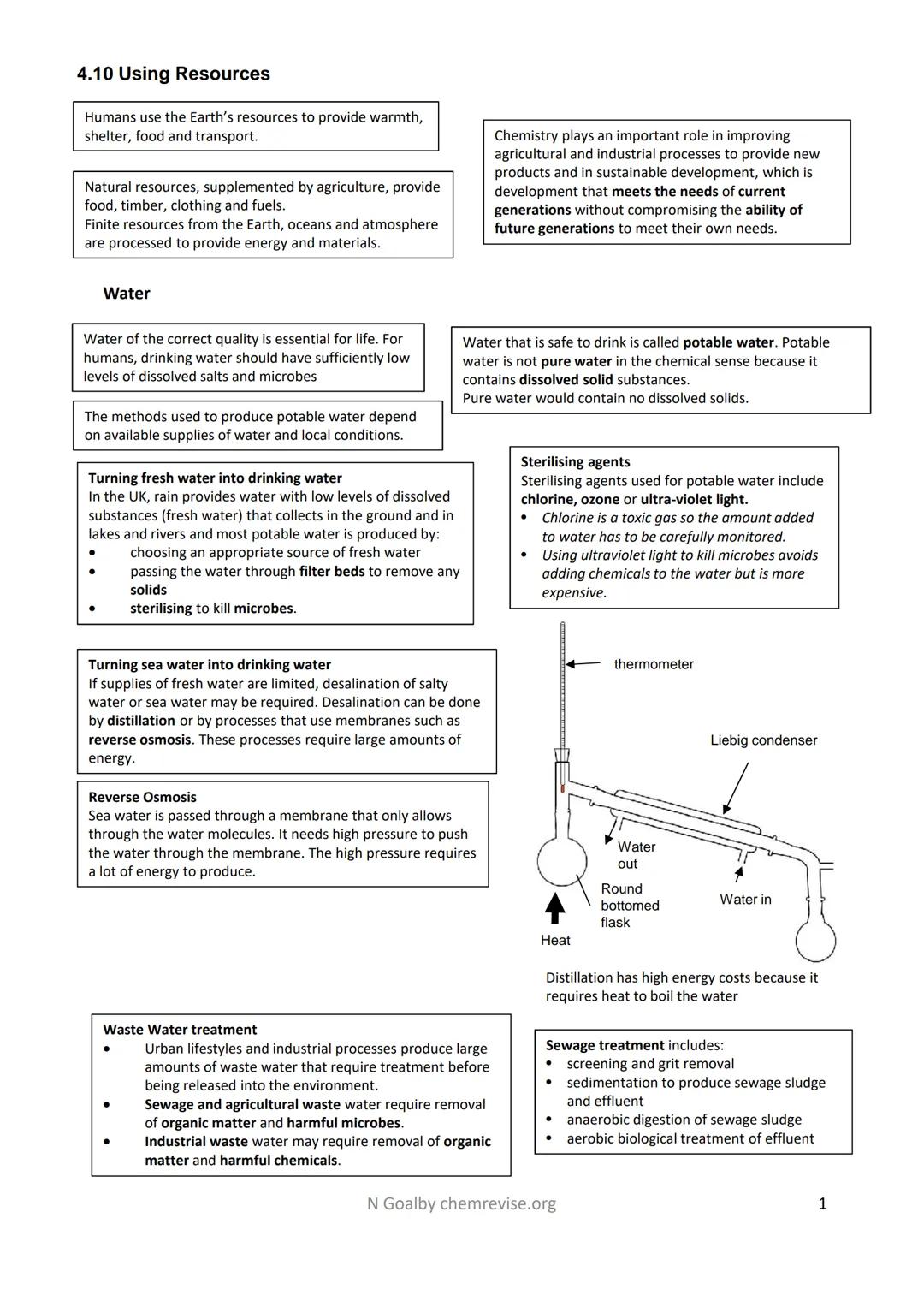 4.10 Using Resources

Humans use the Earth's resources to provide warmth, shelter, food and transport.

Natural resources, supplemented by agriculture, provide food, timber, clothing and fuels.
Finite resources from the Earth, oceans and atmosphere are processed to provide energy and materials.

Chemistry plays an important role in improving agricultural and industrial processes to provide new products and in sustainable development, which is development that meets the needs of current generations without compromising the ability of future generations to meet their own needs.

Water

Water of the correct quality is essential for life. For humans, drinking water should have sufficiently low levels of dissolved salts and microbes

The methods used to produce potable water depend on available supplies of water and local conditions.

Water that is safe to drink is called potable water. Potable water is not pure water in the chemical sense because it contains dissolved solid substances.
Pure water would contain no dissolved solids.

Turning fresh water into drinking water
In the UK, rain provides water with low levels of dissolved substances (fresh water) that collects in the ground and in lakes and rivers and most potable water is produced by:
• choosing an appropriate source of fresh water
• passing the water through filter beds to remove any solids
• sterilising to kill microbes.

Sterilising agents
Sterilising agents used for potable water include chlorine, ozone or ultra-violet light.
• Chlorine is a toxic gas so the amount added to water has to be carefully monitored.
• Using ultraviolet light to kill microbes avoids adding chemicals to the water but is more expensive.

Turning sea water into drinking water
If supplies of fresh water are limited, desalination of salty water or sea water may be required. Desalination can be done by distillation or by processes that use membranes such as reverse osmosis. These processes require large amounts of energy.

Reverse Osmosis
Sea water is passed through a membrane that only allows through the water molecules. It needs high pressure to push the water through the membrane. The high pressure requires a lot of energy to produce.

thermometer
Liebig condenser
Water out
Round bottomed flask
Water in
Heat

Distillation has high energy costs because it requires heat to boil the water

Waste Water treatment
• Urban lifestyles and industrial processes produce large amounts of waste water that require treatment before being released into the environment.
• Sewage and agricultural waste water require removal of organic matter and harmful microbes.
• Industrial waste water may require removal of organic matter and harmful chemicals.

Sewage treatment includes:
• screening and grit removal
• sedimentation to produce sewage sludge and effluent
• anaerobic digestion of sewage sludge
• aerobic biological treatment of effluent

N Goalby chemrevise.org
1