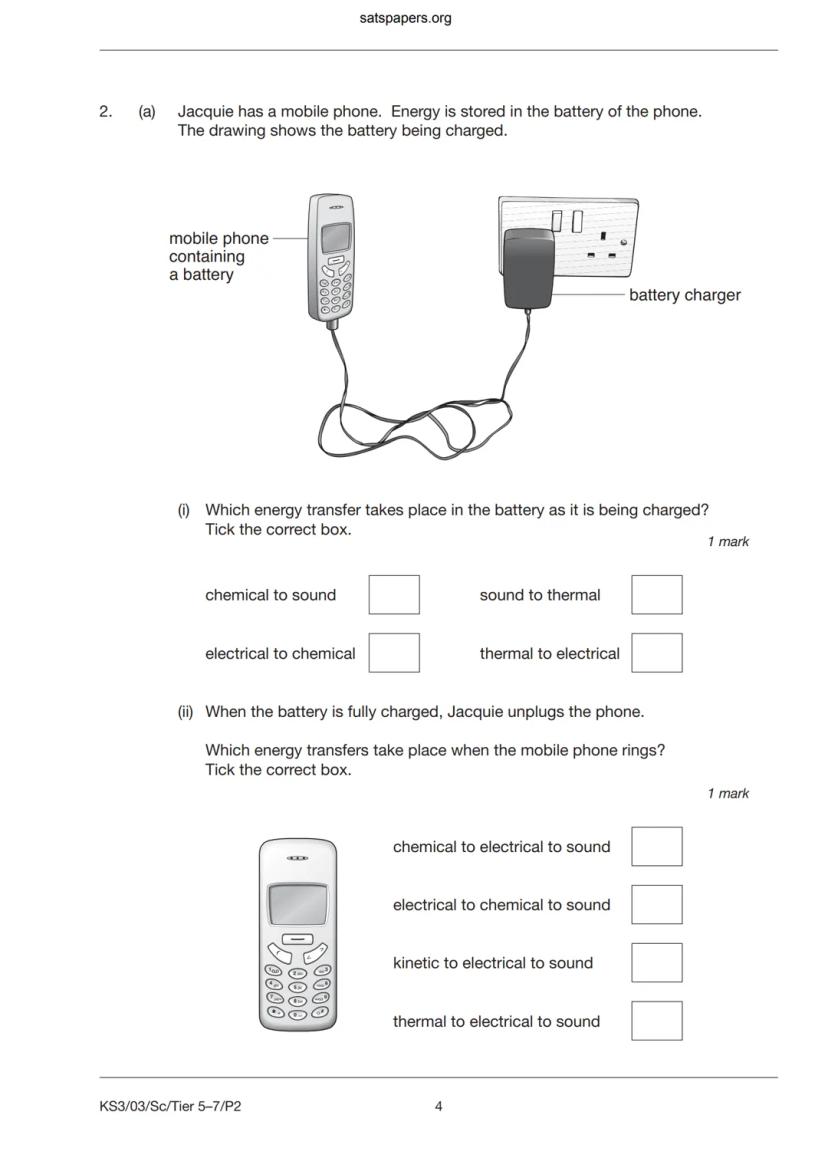 satspapers.org

2. (a) Jacquie has a mobile phone. Energy is stored in the battery of the phone. The drawing shows the battery being charged.

mobile phone containing a battery

battery charger

(i) Which energy transfer takes place in the battery as it is being charged? Tick the correct box.

1 mark

chemical to sound

sound to thermal

electrical to chemical

thermal to electrical

(ii) When the battery is fully charged, Jacquie unplugs the phone.

Which energy transfers take place when the mobile phone rings? Tick the correct box.

1 mark

chemical to electrical to sound

electrical to chemical to sound

kinetic to electrical to sound

thermal to electrical to sound

KS3/03/Sc/Tier 5–7/P2

4