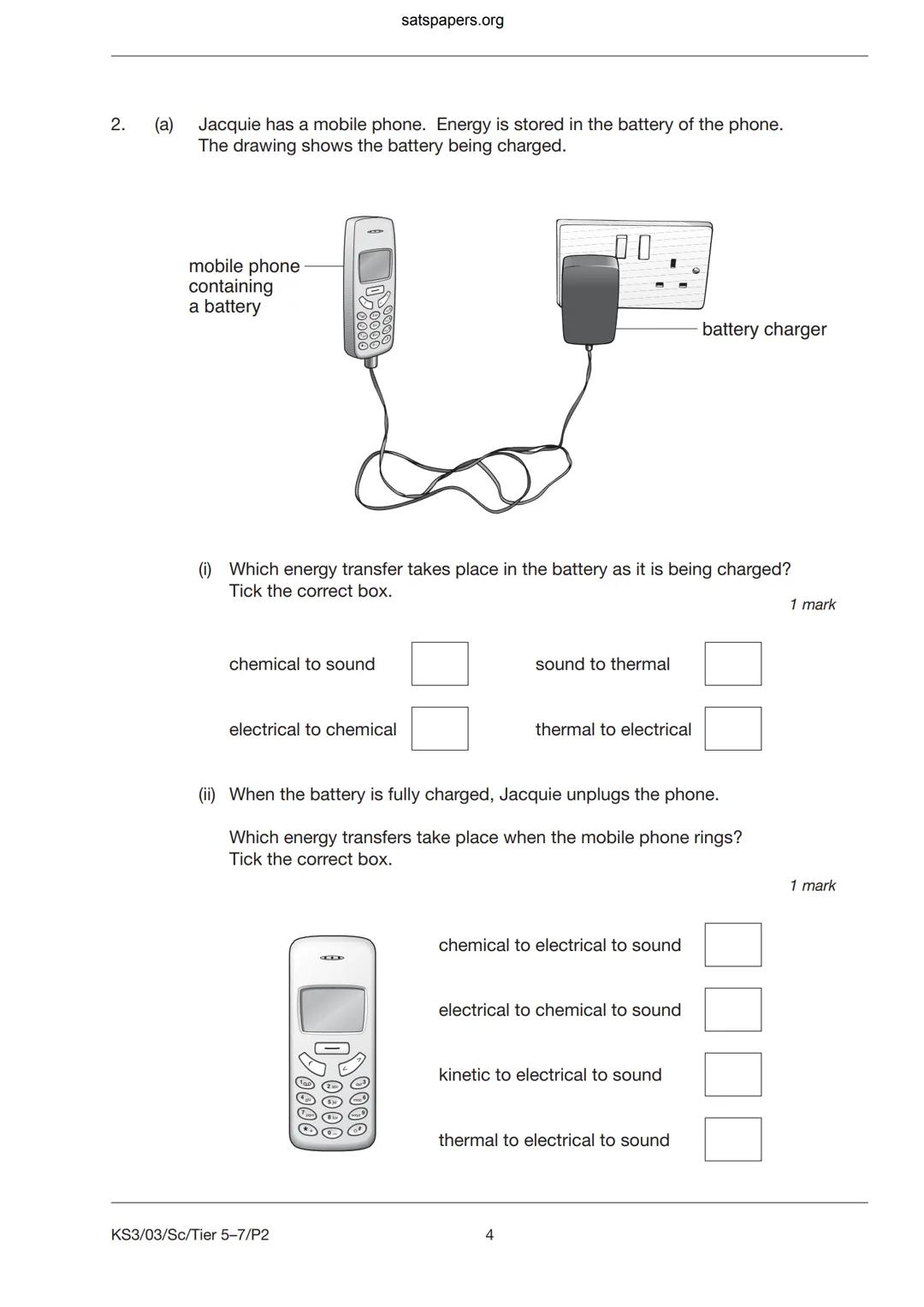 satspapers.org

2. (a) Jacquie has a mobile phone. Energy is stored in the battery of the phone. The drawing shows the battery being charged.

mobile phone containing a battery

battery charger

(i) Which energy transfer takes place in the battery as it is being charged? Tick the correct box.

1 mark

chemical to sound

sound to thermal

electrical to chemical

thermal to electrical

(ii) When the battery is fully charged, Jacquie unplugs the phone.

Which energy transfers take place when the mobile phone rings? Tick the correct box.

1 mark

chemical to electrical to sound

electrical to chemical to sound

kinetic to electrical to sound

thermal to electrical to sound

KS3/03/Sc/Tier 5–7/P2

4