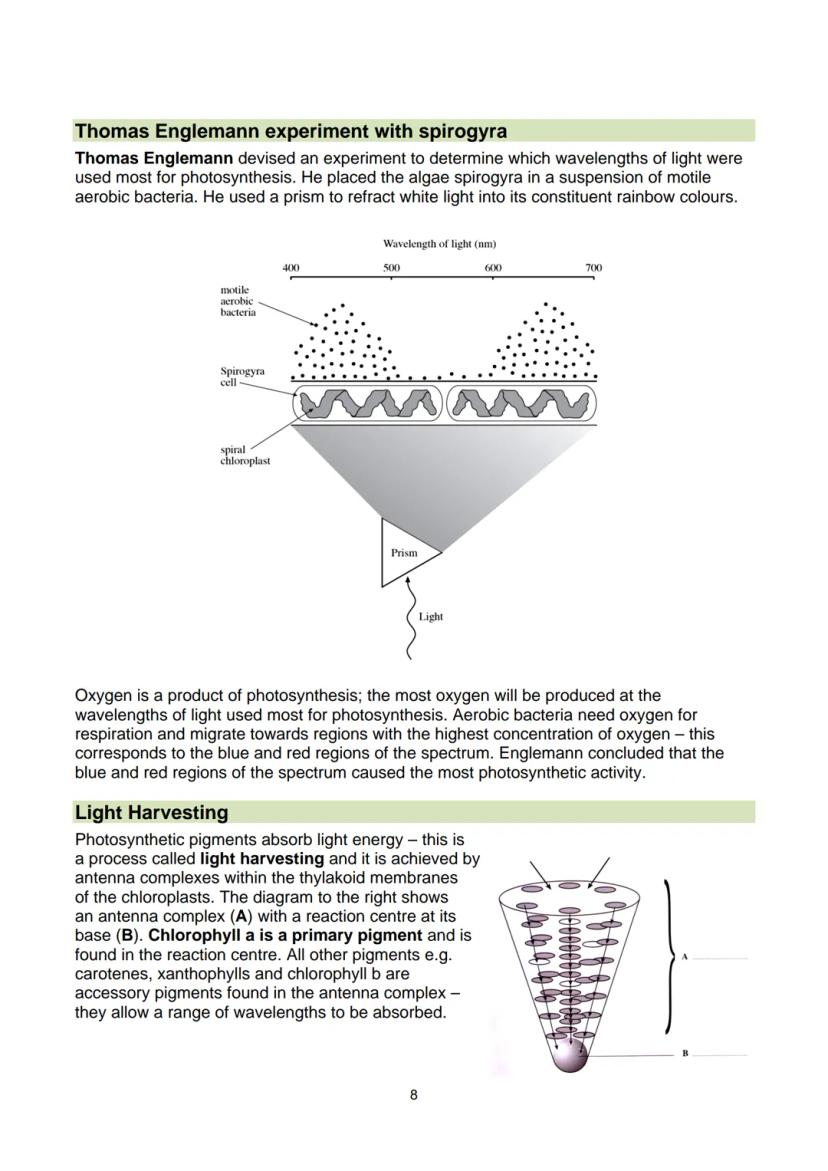 Thomas Englemann experiment with spirogyra

Thomas Englemann devised an experiment to determine which wavelengths of light were used most for photosynthesis. He placed the algae spirogyra in a suspension of motile aerobic bacteria. He used a prism to refract white light into its constituent rainbow colours.

Wavelength of light (nm)

400 500 600 700

motile aerobic bacteria

Spirogyra cell

spiral chloroplast

Prism

Light

Oxygen is a product of photosynthesis; the most oxygen will be produced at the wavelengths of light used most for photosynthesis. Aerobic bacteria need oxygen for respiration and migrate towards regions with the highest concentration of oxygen – this corresponds to the blue and red regions of the spectrum. Englemann concluded that the blue and red regions of the spectrum caused the most photosynthetic activity.

Light Harvesting

Photosynthetic pigments absorb light energy – this is a process called light harvesting and it is achieved by antenna complexes within the thylakoid membranes of the chloroplasts. The diagram to the right shows an antenna complex (A) with a reaction centre at its base (B). Chlorophyll a is a primary pigment and is found in the reaction centre. All other pigments e.g. carotenes, xanthophylls and chlorophyll b are accessory pigments found in the antenna complex – they allow a range of wavelengths to be absorbed.

A

B

8