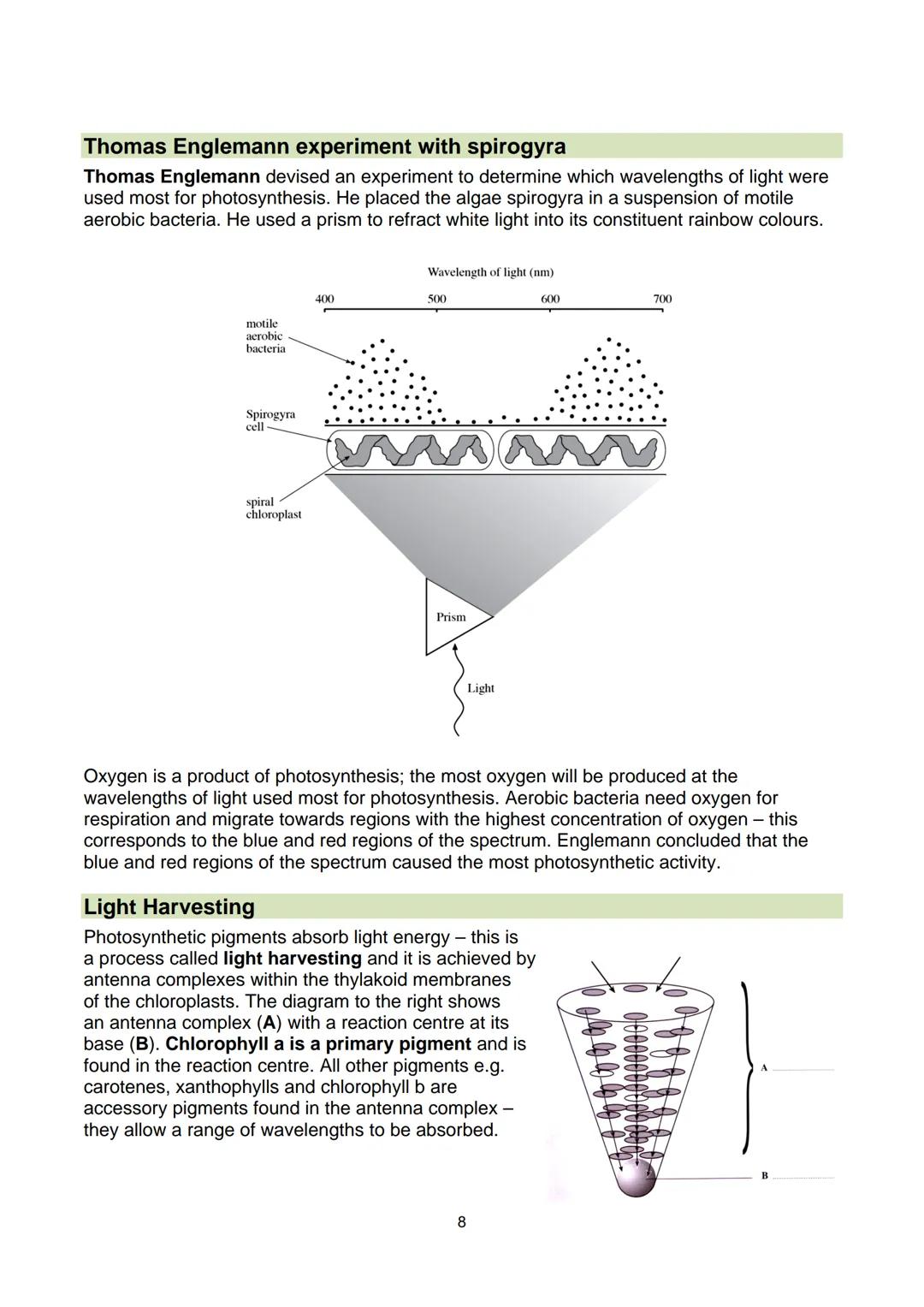 Thomas Englemann experiment with spirogyra

Thomas Englemann devised an experiment to determine which wavelengths of light were used most for photosynthesis. He placed the algae spirogyra in a suspension of motile aerobic bacteria. He used a prism to refract white light into its constituent rainbow colours.

Wavelength of light (nm)

400 500 600 700

motile aerobic bacteria

Spirogyra cell

spiral chloroplast

Prism

Light

Oxygen is a product of photosynthesis; the most oxygen will be produced at the wavelengths of light used most for photosynthesis. Aerobic bacteria need oxygen for respiration and migrate towards regions with the highest concentration of oxygen – this corresponds to the blue and red regions of the spectrum. Englemann concluded that the blue and red regions of the spectrum caused the most photosynthetic activity.

Light Harvesting

Photosynthetic pigments absorb light energy – this is a process called light harvesting and it is achieved by antenna complexes within the thylakoid membranes of the chloroplasts. The diagram to the right shows an antenna complex (A) with a reaction centre at its base (B). Chlorophyll a is a primary pigment and is found in the reaction centre. All other pigments e.g. carotenes, xanthophylls and chlorophyll b are accessory pigments found in the antenna complex – they allow a range of wavelengths to be absorbed.

A

B

8