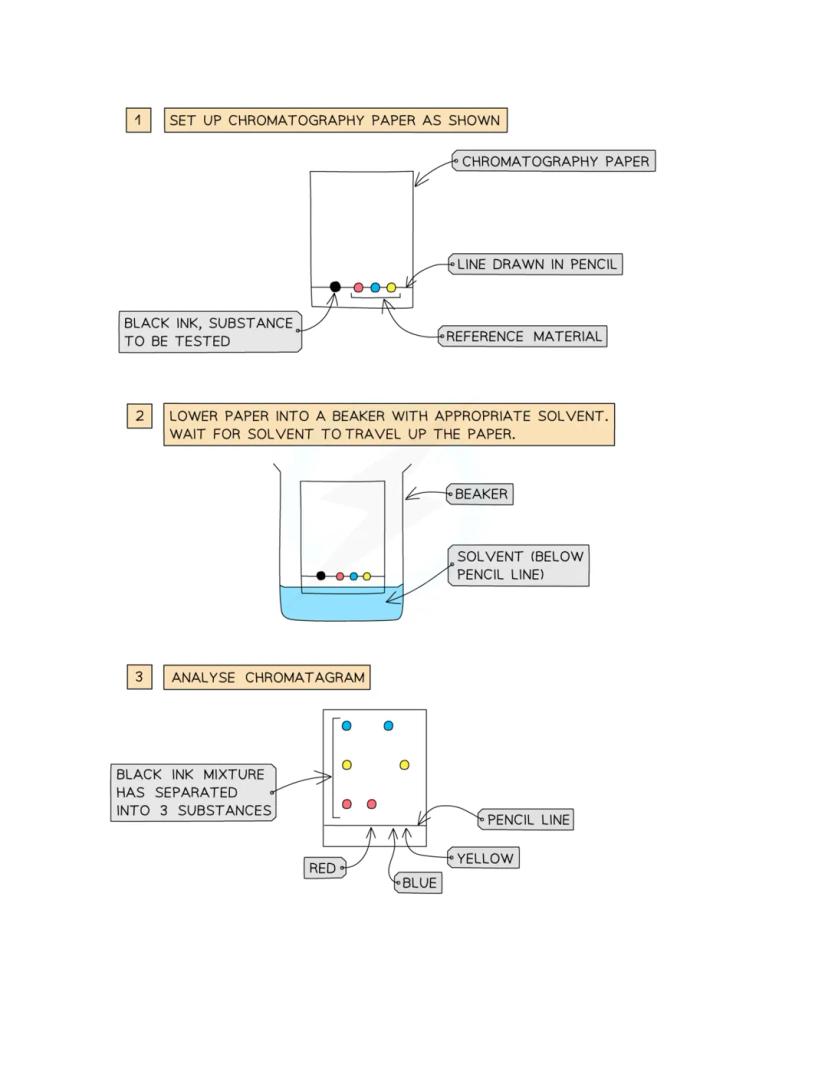 1 SET UP CHROMATOGRAPHY PAPER AS SHOWN

CHROMATOGRAPHY PAPER

LINE DRAWN IN PENCIL

BLACK INK, SUBSTANCE TO BE TESTED

REFERENCE MATERIAL

2 LOWER PAPER INTO A BEAKER WITH APPROPRIATE SOLVENT. WAIT FOR SOLVENT TO TRAVEL UP THE PAPER.

BEAKER

SOLVENT (BELOW PENCIL LINE)

3 ANALYSE CHROMATAGRAM

BLACK INK MIXTURE HAS SEPARATED INTO 3 SUBSTANCES

PENCIL LINE

YELLOW

RED

BLUE