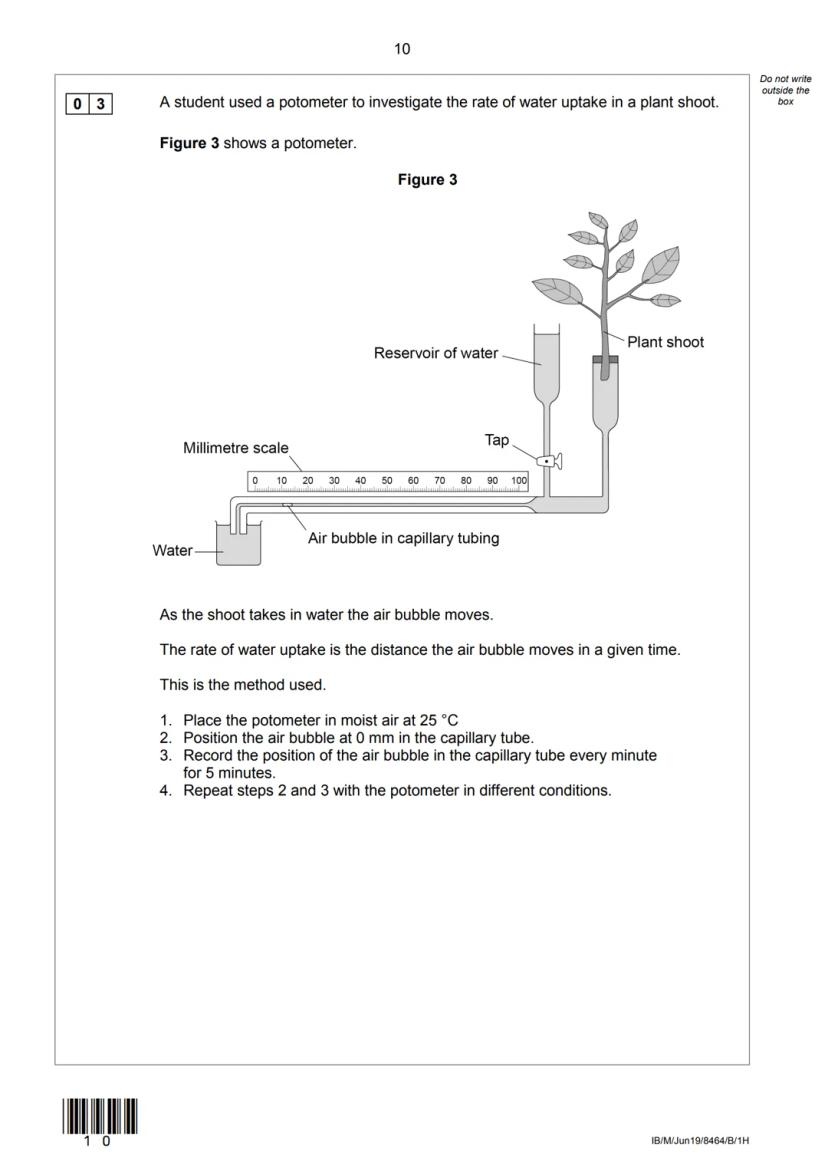 10

Do not write outside the box

0 3 A student used a potometer to investigate the rate of water uptake in a plant shoot.

**Figure 3** shows a potometer.

**Figure 3**

Plant shoot

Reservoir of water

Tap

Millimetre scale

0 10 20 30 40 50 60 70 80 90 100

Air bubble in capillary tubing

Water

As the shoot takes in water the air bubble moves.

The rate of water uptake is the distance the air bubble moves in a given time.

This is the method used.

1. Place the potometer in moist air at 25 °C
2. Position the air bubble at 0 mm in the capillary tube.
3. Record the position of the air bubble in the capillary tube every minute for 5 minutes.
4. Repeat steps 2 and 3 with the potometer in different conditions.

1 0

IB/M/Jun19/8464/B/1H