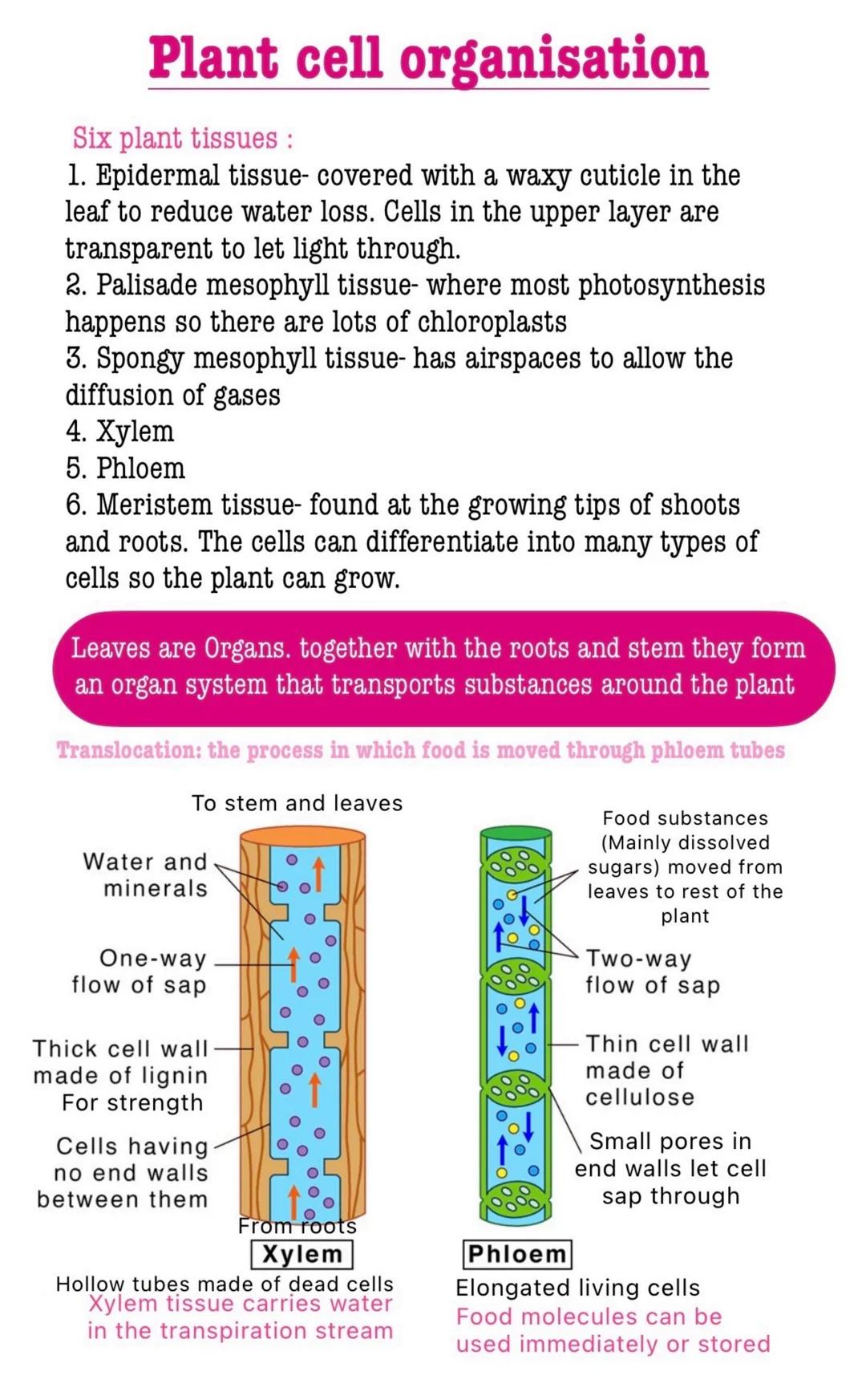 Plant cell organisation

Six plant tissues :
1. Epidermal tissue- covered with a waxy cuticle in the leaf to reduce water loss. Cells in the upper layer are transparent to let light through.
2. Palisade mesophyll tissue- where most photosynthesis happens so there are lots of chloroplasts
3. Spongy mesophyll tissue- has airspaces to allow the diffusion of gases
4. Xylem
5. Phloem
6. Meristem tissue- found at the growing tips of shoots and roots. The cells can differentiate into many types of cells so the plant can grow.

Leaves are Organs. together with the roots and stem they form an organ system that transports substances around the plant

Translocation: the process in which food is moved through phloem tubes

To stem and leaves

Water and minerals

One-way flow of sap

Thick cell wall made of lignin For strength

Cells having no end walls between them

From roots

Xylem

Hollow tubes made of dead cells

Xylem tissue carries water in the transpiration stream

Food substances (Mainly dissolved sugars) moved from leaves to rest of the plant

Two-way flow of sap

Thin cell wall made of cellulose

Small pores in end walls let cell sap through

Phloem

Elongated living cells

Food molecules can be used immediately or stored