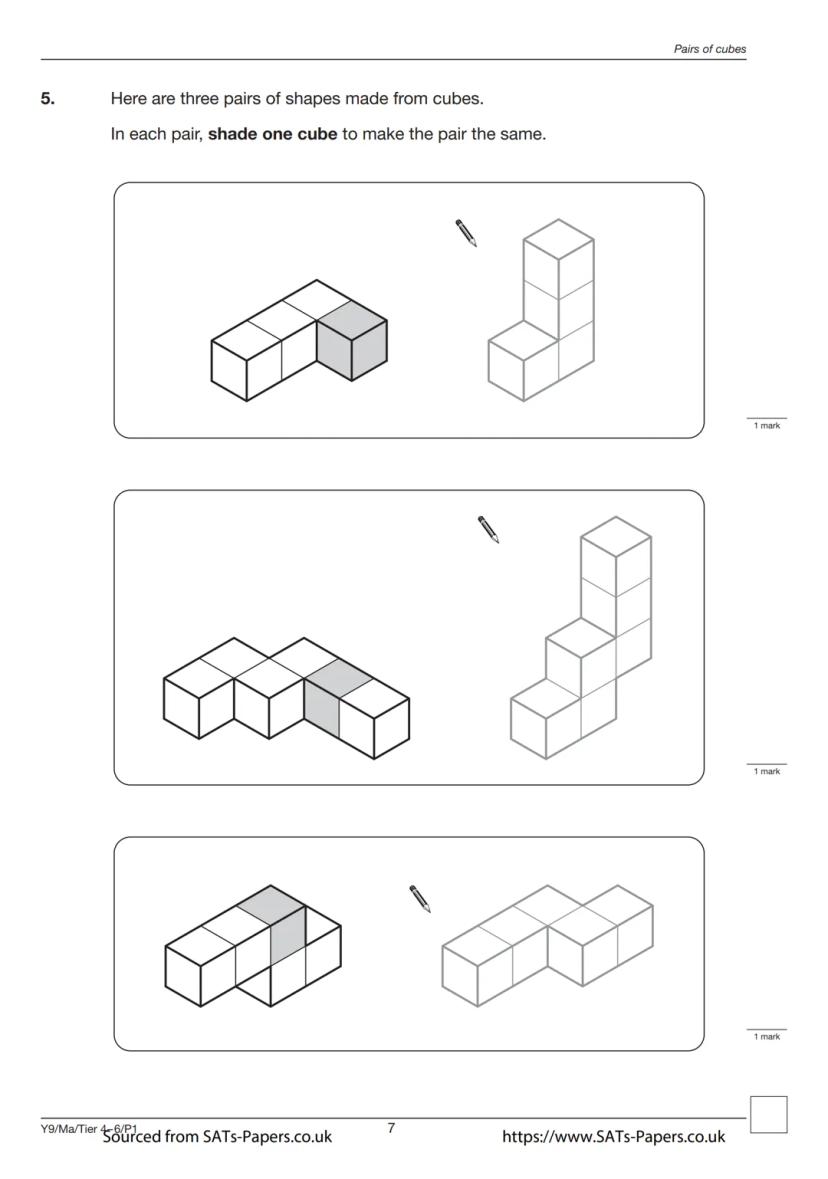 Pairs of cubes

5. Here are three pairs of shapes made from cubes.

In each pair, **shade one cube** to make the pair the same.

1 mark

1 mark

1 mark

Y9/Ma/Tier 4–6/P1 Sourced from SATs-Papers.co.uk 7 https://www.SATs-Papers.co.uk