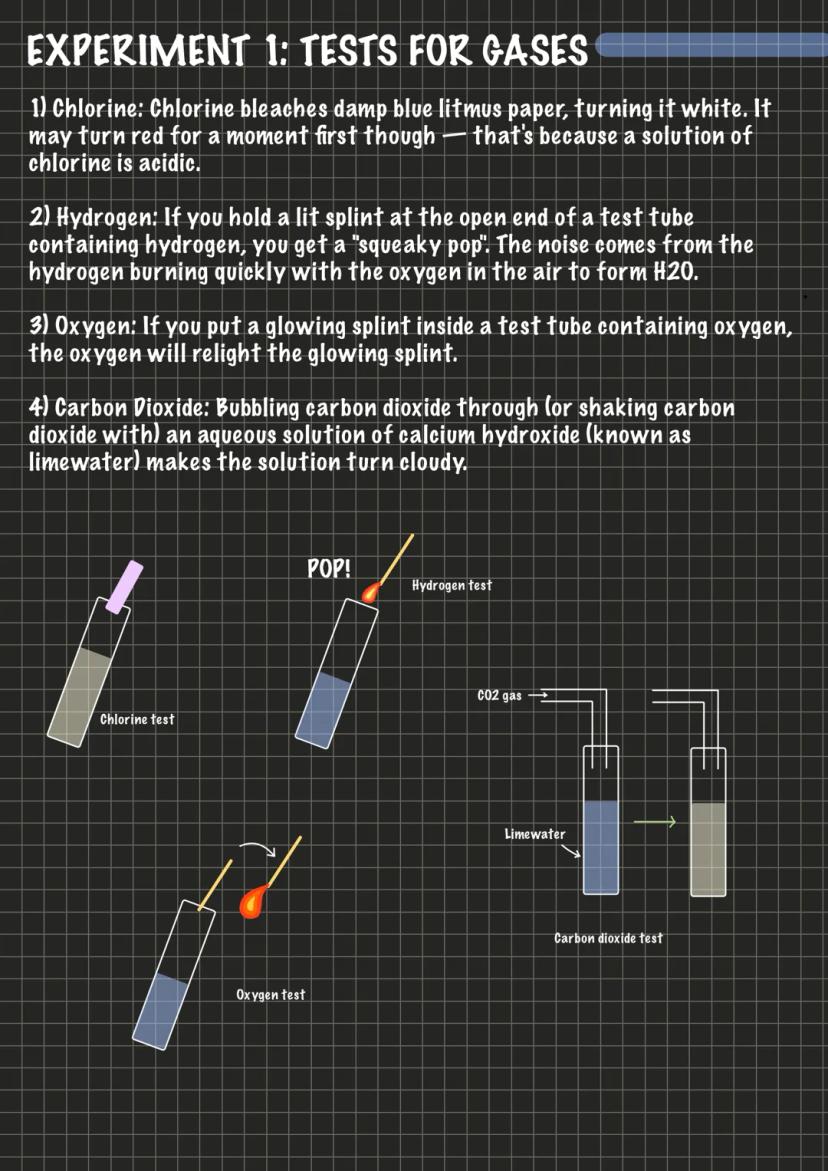 EXPERIMENT 1: TESTS FOR GASES

1) Chlorine: Chlorine bleaches damp blue litmus paper, turning it white. It may turn red for a moment first though — that's because a solution of chlorine is acidic.

2) Hydrogen: If you hold a lit splint at the open end of a test tube containing hydrogen, you get a "squeaky pop". The noise comes from the hydrogen burning quickly with the oxygen in the air to form H2O.

3) Oxygen: If you put a glowing splint inside a test tube containing oxygen, the oxygen will relight the glowing splint.

4) Carbon Dioxide: Bubbling carbon dioxide through (or shaking carbon dioxide with) an aqueous solution of calcium hydroxide (known as limewater) makes the solution turn cloudy.

POP!

Hydrogen test

Chlorine test

CO2 gas

Limewater

Carbon dioxide test

Oxygen test