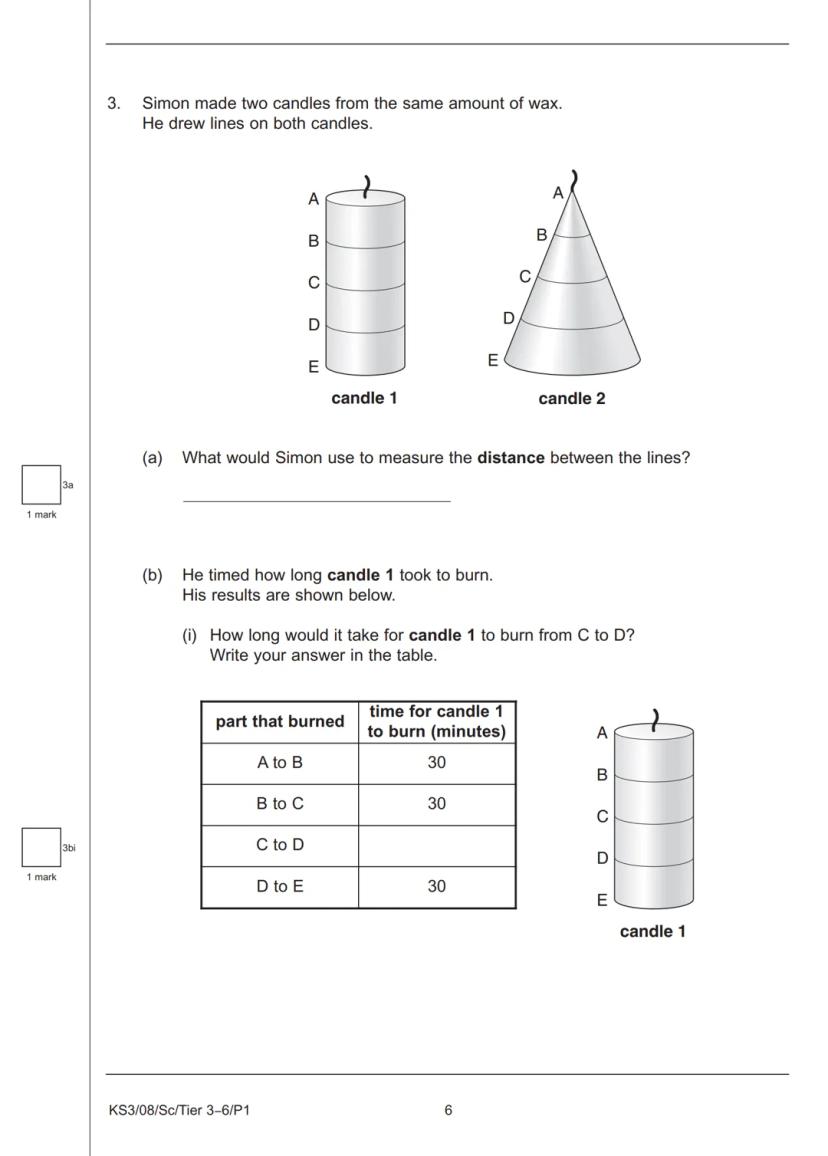 3. Simon made two candles from the same amount of wax.
He drew lines on both candles.

A
B
C
D
E
candle 1

A
B
C
D
E
candle 2

(a) What would Simon use to measure the **distance** between the lines?

3a
1 mark

(b) He timed how long **candle 1** took to burn.
His results are shown below.

(i) How long would it take for **candle 1** to burn from C to D?
Write your answer in the table.

| part that burned | time for candle 1 to burn (minutes) |
|---|---|
| A to B | 30 |
| B to C | 30 |
| C to D | |
| D to E | 30 |

A
B
C
D
E
candle 1

3bi
1 mark

KS3/08/Sc/Tier 3–6/P1 6