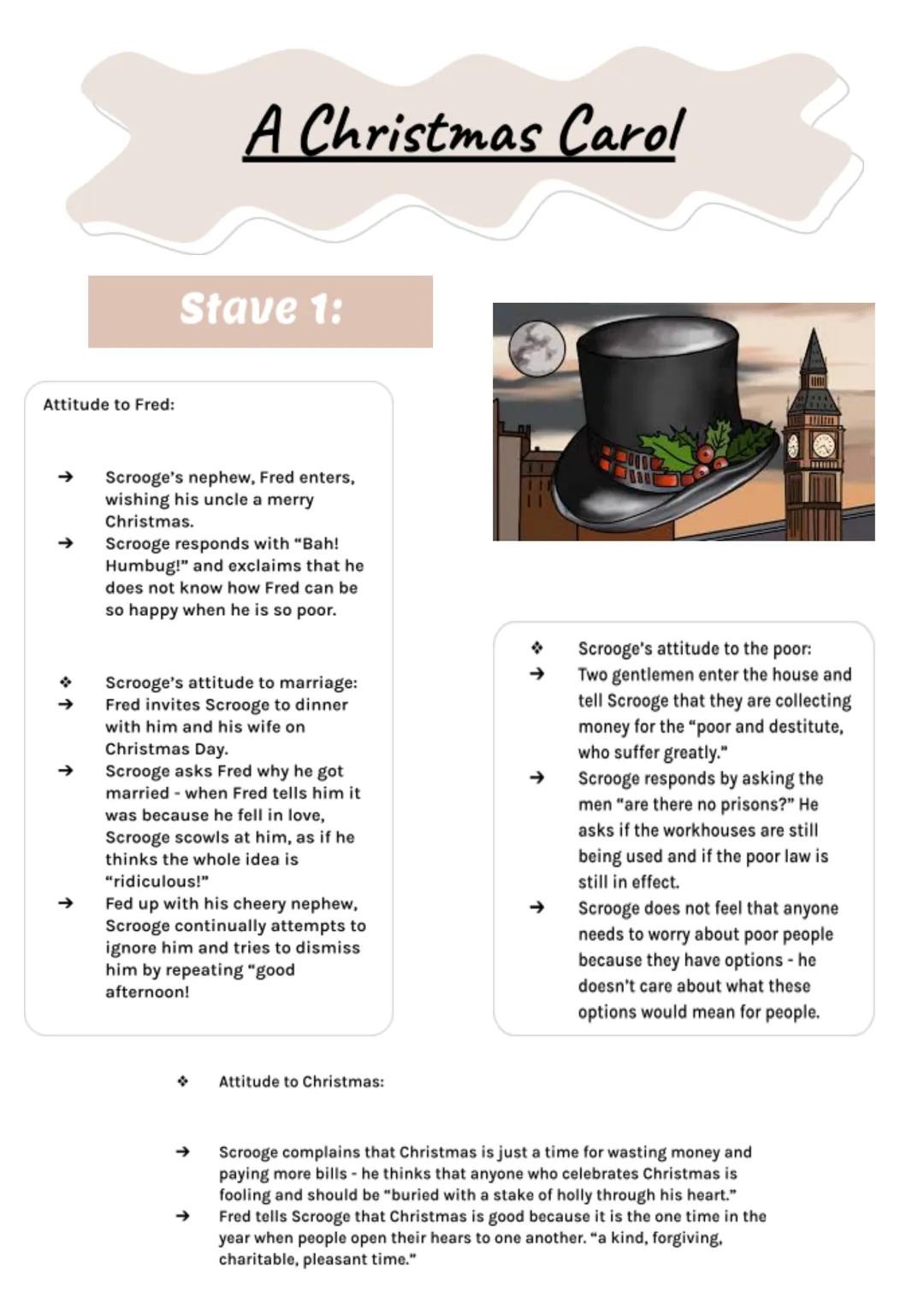 A Christmas Carol

Stave 1:

Attitude to Fred:

➔ Scrooge's nephew, Fred enters, wishing his uncle a merry Christmas.
➔ Scrooge responds with "Bah! Humbug!" and exclaims that he does not know how Fred can be so happy when he is so poor.

❖ Scrooge's attitude to marriage:
➔ Fred invites Scrooge to dinner with him and his wife on Christmas Day.
➔ Scrooge asks Fred why he got married - when Fred tells him it was because he fell in love, Scrooge scowls at him, as if he thinks the whole idea is "ridiculous!"
➔ Fed up with his cheery nephew, Scrooge continually attempts to ignore him and tries to dismiss him by repeating "good afternoon!

❖ Scrooge's attitude to the poor:
➔ Two gentlemen enter the house and tell Scrooge that they are collecting money for the "poor and destitute, who suffer greatly."
➔ Scrooge responds by asking the men "are there no prisons?" He asks if the workhouses are still being used and if the poor law is still in effect.
➔ Scrooge does not feel that anyone needs to worry about poor people because they have options - he doesn't care about what these options would mean for people.

❖ Attitude to Christmas:

➔ Scrooge complains that Christmas is just a time for wasting money and paying more bills - he thinks that anyone who celebrates Christmas is fooling and should be "buried with a stake of holly through his heart."
➔ Fred tells Scrooge that Christmas is good because it is the one time in the year when people open their hears to one another. "a kind, forgiving, charitable, pleasant time."