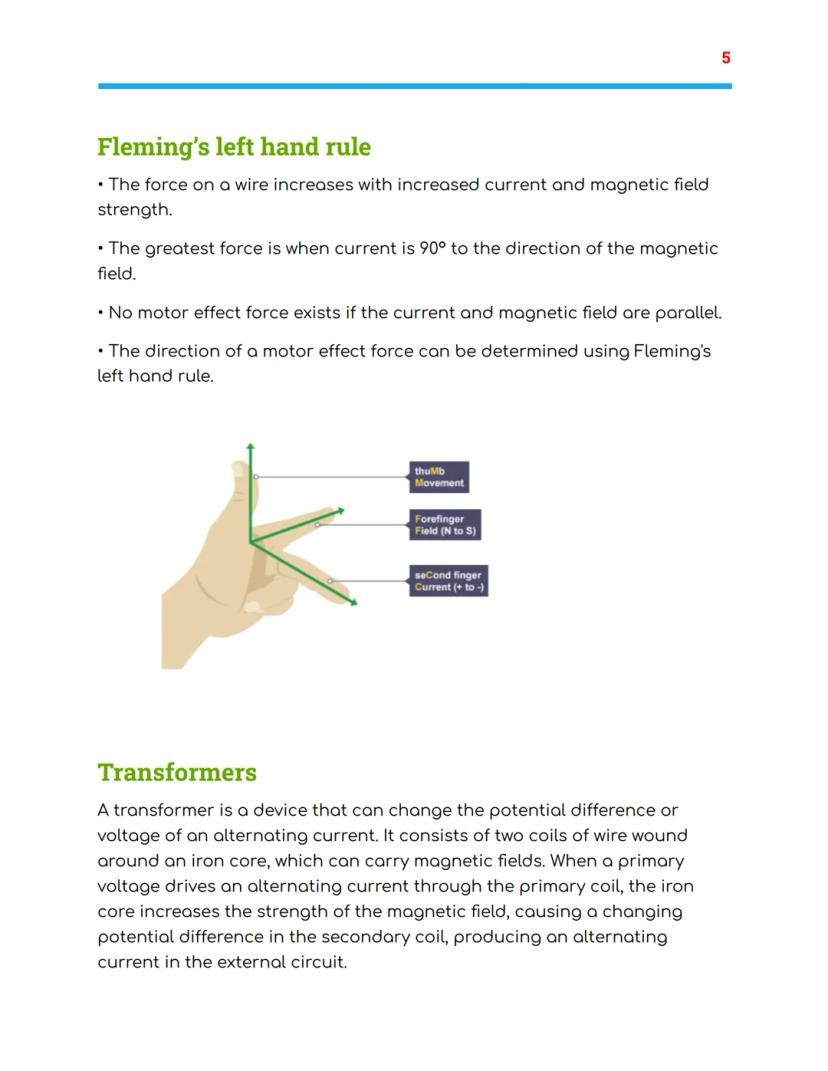 5

Fleming's left hand rule

• The force on a wire increases with increased current and magnetic field strength.

• The greatest force is when current is 90° to the direction of the magnetic field.

• No motor effect force exists if the current and magnetic field are parallel.

• The direction of a motor effect force can be determined using Fleming's left hand rule.

thuMb
Movement

Forefinger
Field (N to S)

seCond finger
Current (+ to -)

Transformers

A transformer is a device that can change the potential difference or voltage of an alternating current. It consists of two coils of wire wound around an iron core, which can carry magnetic fields. When a primary voltage drives an alternating current through the primary coil, the iron core increases the strength of the magnetic field, causing a changing potential difference in the secondary coil, producing an alternating current in the external circuit.