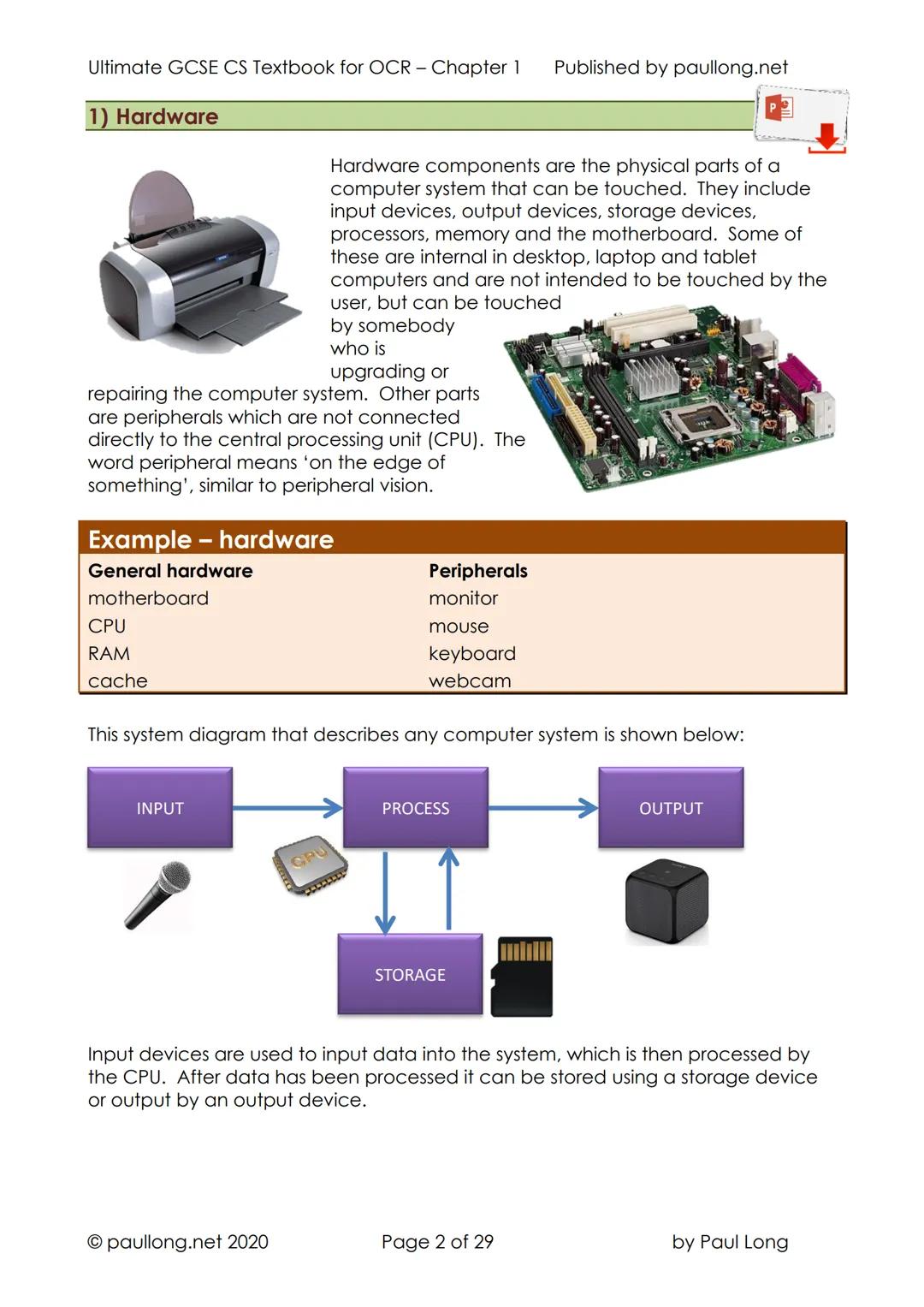 Ultimate GCSE CS Textbook for OCR – Chapter 1 Published by paullong.net

1) Hardware

Hardware components are the physical parts of a computer system that can be touched. They include input devices, output devices, storage devices, processors, memory and the motherboard. Some of these are internal in desktop, laptop and tablet computers and are not intended to be touched by the user, but can be touched by somebody who is upgrading or repairing the computer system. Other parts are peripherals which are not connected directly to the central processing unit (CPU). The word peripheral means 'on the edge of something', similar to peripheral vision.

Example – hardware

| General hardware | Peripherals |
|---|---|
| motherboard | monitor |
| CPU | mouse |
| RAM | keyboard |
| cache | webcam |

This system diagram that describes any computer system is shown below:

INPUT

PROCESS

OUTPUT

CPU

STORAGE

Input devices are used to input data into the system, which is then processed by the CPU. After data has been processed it can be stored using a storage device or output by an output device.

© paullong.net 2020 Page 2 of 29 by Paul Long