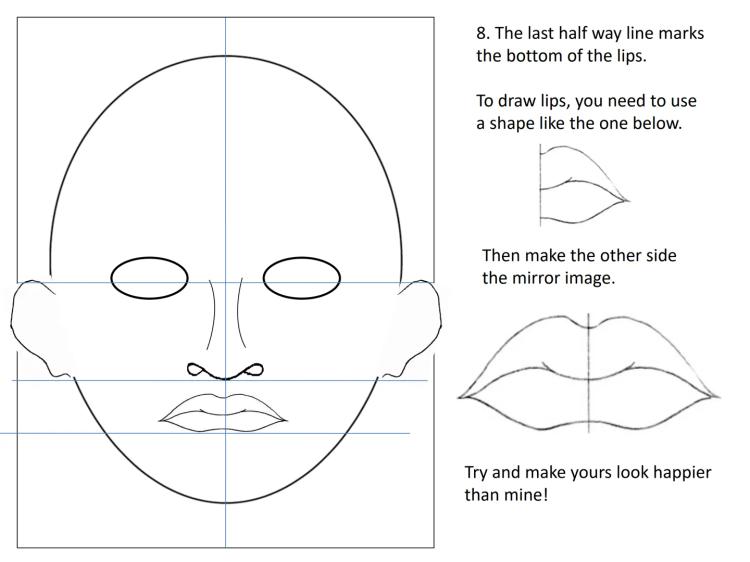 8. The last half way line marks the bottom of the lips.

To draw lips, you need to use a shape like the one below.

Then make the other side the mirror image.

Try and make yours look happier than mine!