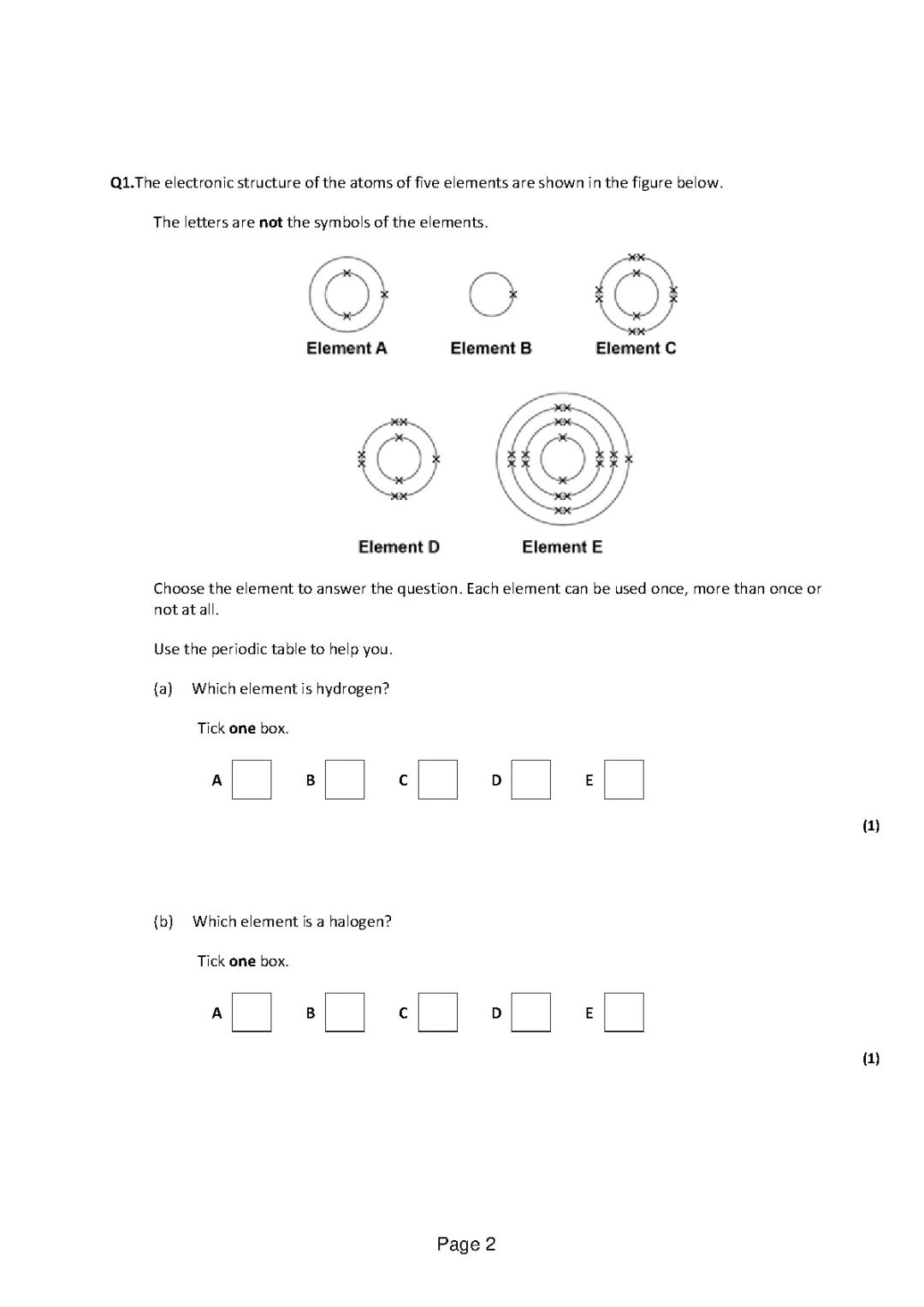 Q1.The electronic structure of the atoms of five elements are shown in the figure below.

The letters are not the symbols of the elements.

Element A Element B Element C

Element D Element E

Choose the element to answer the question. Each element can be used once, more than once or not at all.

Use the periodic table to help you.

(a) Which element is hydrogen?

Tick one box.

A B C D E

(1)

(b) Which element is a halogen?

Tick one box.

A B C D E

(1)

Page 2