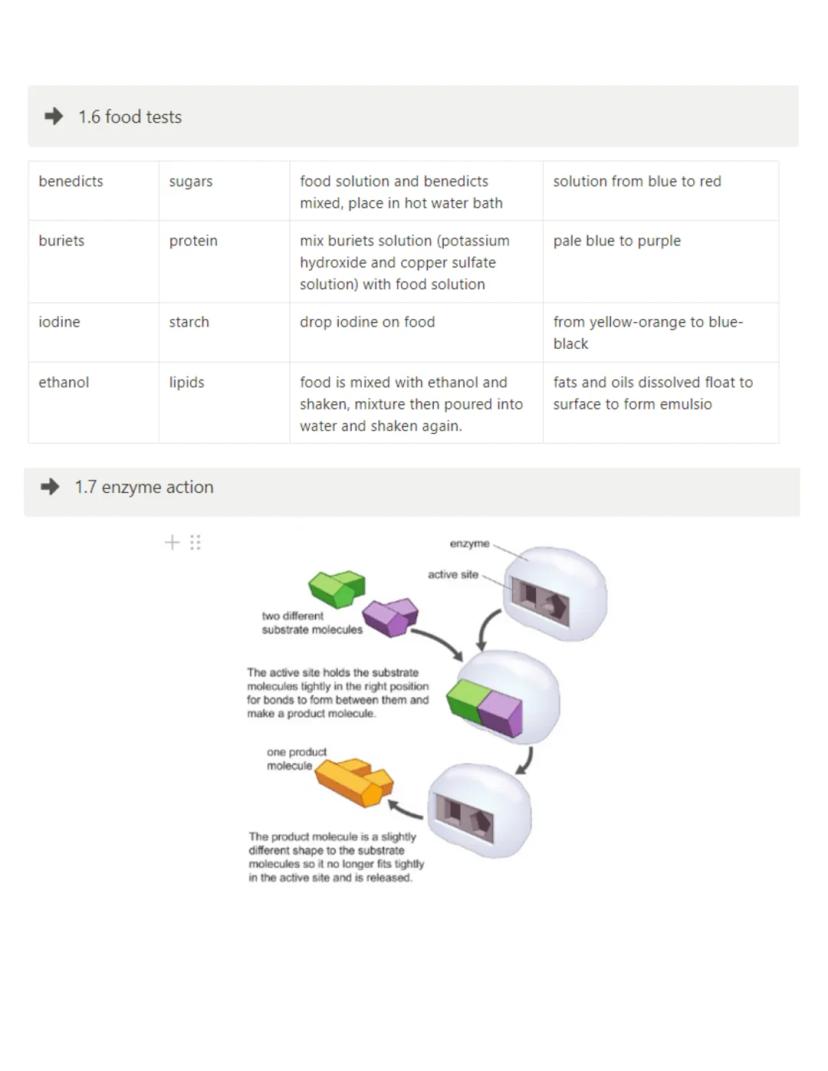 1.6 food tests

| benedicts | sugars | food solution and benedicts mixed, place in hot water bath | solution from blue to red |
|---|---|---|---|
| buriets | protein | mix buriets solution (potassium hydroxide and copper sulfate solution) with food solution | pale blue to purple |
| iodine | starch | drop iodine on food | from yellow-orange to blue-black |
| ethanol | lipids | food is mixed with ethanol and shaken, mixture then poured into water and shaken again. | fats and oils dissolved float to surface to form emulsio |

1.7 enzyme action

enzyme

active site

two different substrate molecules

The active site holds the substrate molecules tightly in the right position for bonds to form between them and make a product molecule.

one product molecule

The product molecule is a slightly different shape to the substrate molecules so it no longer fits tightly in the active site and is released.