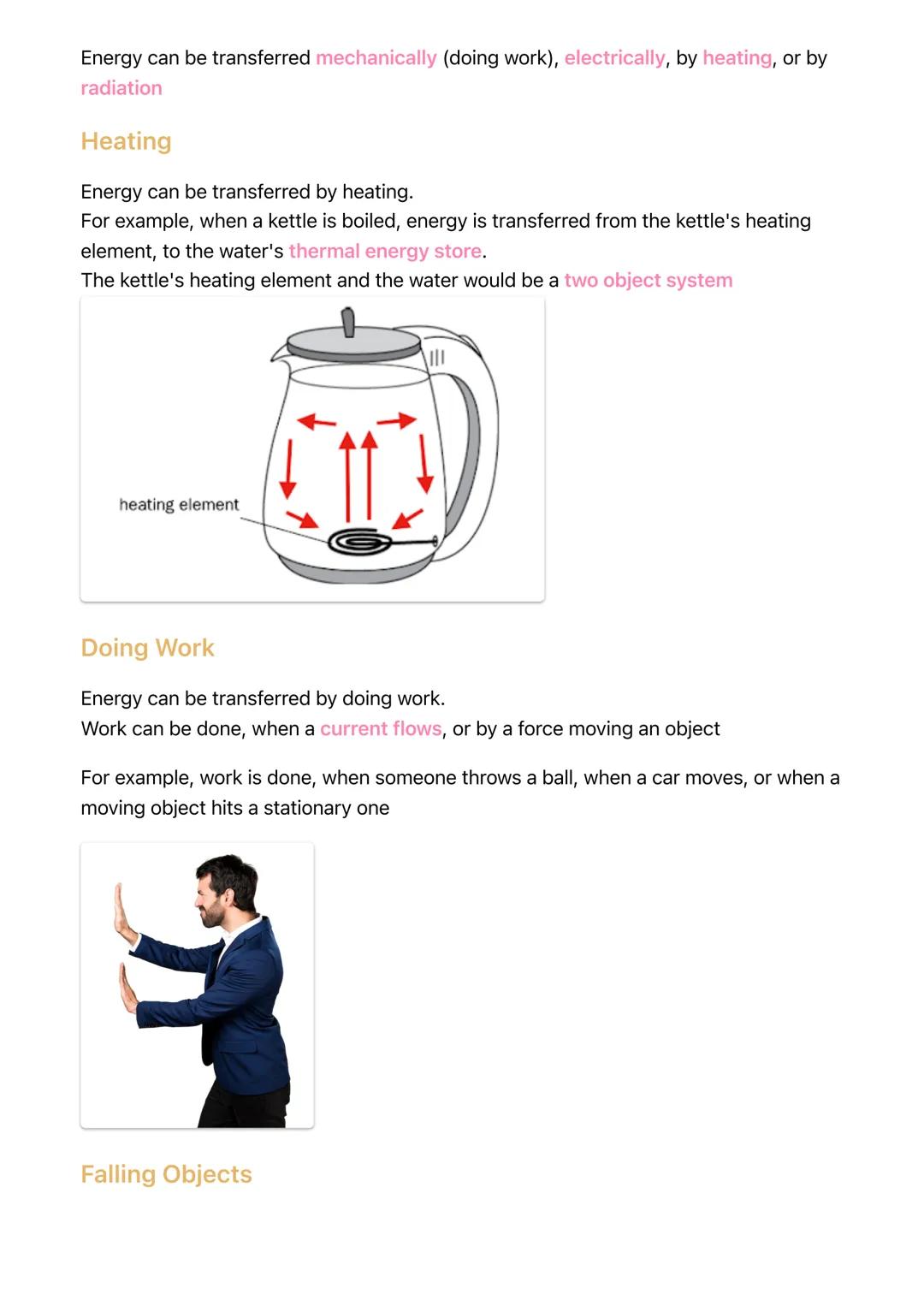 Energy can be transferred mechanically (doing work), electrically, by heating, or by radiation

Heating

Energy can be transferred by heating.
For example, when a kettle is boiled, energy is transferred from the kettle's heating element, to the water's thermal energy store.
The kettle's heating element and the water would be a two object system

heating element

Doing Work

Energy can be transferred by doing work.
Work can be done, when a current flows, or by a force moving an object

For example, work is done, when someone throws a ball, when a car moves, or when a moving object hits a stationary one

Falling Objects