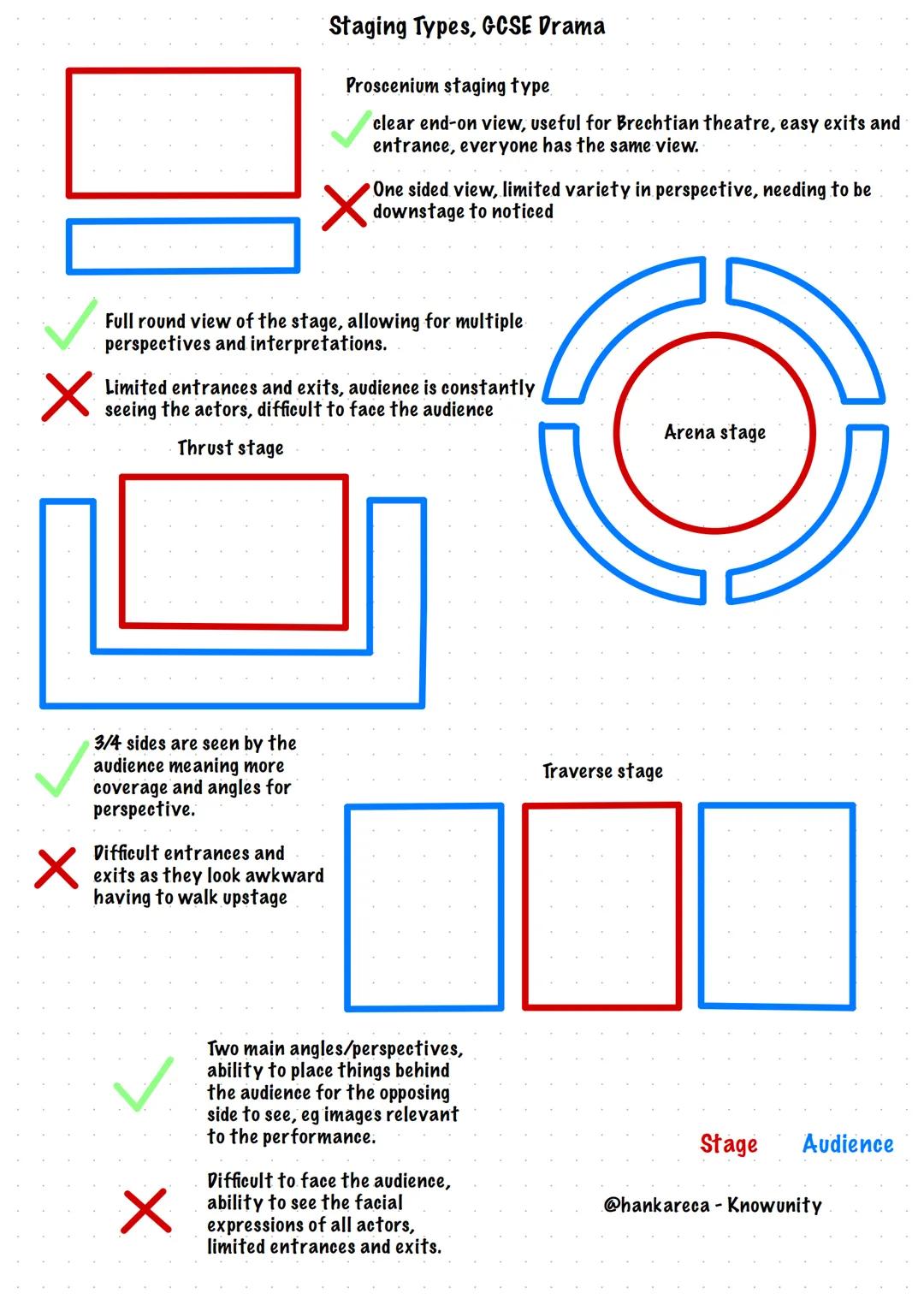 Staging Types, GCSE Drama

Proscenium staging type

clear end-on view, useful for Brechtian theatre, easy exits and entrance, everyone has the same view.

One sided view, limited variety in perspective, needing to be downstage to noticed

Full round view of the stage, allowing for multiple perspectives and interpretations.

Limited entrances and exits, audience is constantly seeing the actors, difficult to face the audience

Arena stage

Thrust stage

3/4 sides are seen by the audience meaning more coverage and angles for perspective.

Difficult entrances and exits as they look awkward having to walk upstage

Traverse stage

Two main angles/perspectives, ability to place things behind the audience for the opposing side to see, eg images relevant to the performance.

Difficult to face the audience, ability to see the facial expressions of all actors, limited entrances and exits.

Stage Audience

@hankareca - Knowunity