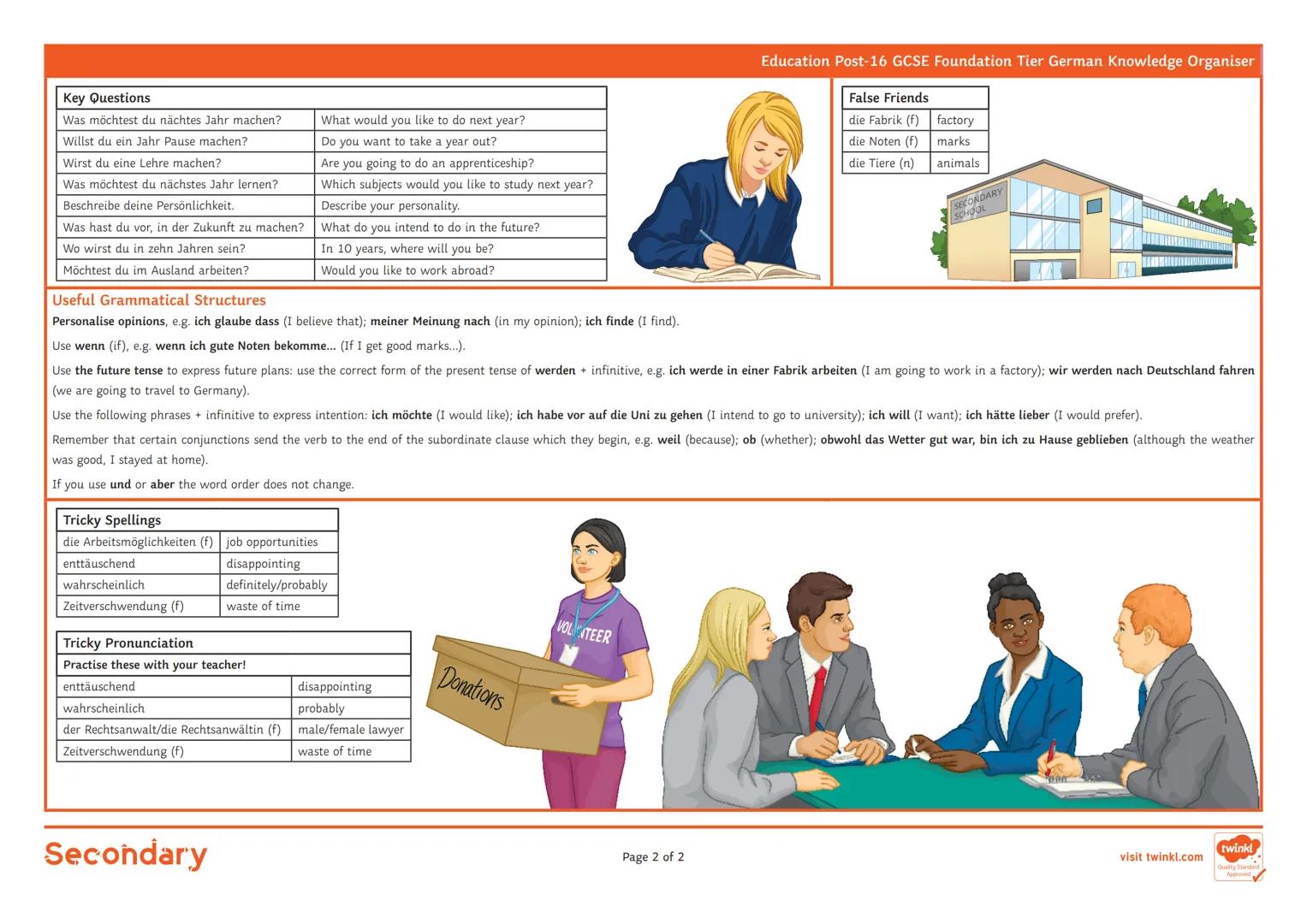 Education Post-16 GCSE Foundation Tier German Knowledge Organiser

| Key Questions | |
|---|---|
| Was möchtest du nächtes Jahr machen? | What would you like to do next year? |
| Willst du ein Jahr Pause machen? | Do you want to take a year out? |
| Wirst du eine Lehre machen? | Are you going to do an apprenticeship? |
| Was möchtest du nächstes Jahr lernen? | Which subjects would you like to study next year? |
| Beschreibe deine Persönlichkeit. | Describe your personality. |
| Was hast du vor, in der Zukunft zu machen? | What do you intend to do in the future? |
| Wo wirst du in zehn Jahren sein? | In 10 years, where will you be? |
| Möchtest du im Ausland arbeiten? | Would you like to work abroad? |

| False Friends | |
|---|---|
| die Fabrik (f) | factory |
| die Noten (f) | marks |
| die Tiere (n) | animals |

SECONDARY SCHOOL

Useful Grammatical Structures

Personalise opinions, e.g. ich glaube dass (I believe that); meiner Meinung nach (in my opinion); ich finde (I find).

Use wenn (if), e.g. wenn ich gute Noten bekomme... (If I get good marks...).

Use the future tense to express future plans: use the correct form of the present tense of werden + infinitive, e.g. ich werde in einer Fabrik arbeiten (I am going to work in a factory); wir werden nach Deutschland fahren (we are going to travel to Germany).

Use the following phrases + infinitive to express intention: ich möchte (I would like); ich habe vor auf die Uni zu gehen (I intend to go to university); ich will (I want); ich hätte lieber (I would prefer).

Remember that certain conjunctions send the verb to the end of the subordinate clause which they begin, e.g. weil (because); ob (whether); obwohl das Wetter gut war, bin ich zu Hause geblieben (although the weather was good, I stayed at home).

If you use und or aber the word order does not change.

| Tricky Spellings | |
|---|---|
| die Arbeitsmöglichkeiten (f) | job opportunities |
| enttäuschend | disappointing |
| wahrscheinlich | definitely/probably |
| Zeitverschwendung (f) | waste of time |

| Tricky Pronunciation | |
|---|---|
| Practise these with your teacher! | |
| enttäuschend | disappointing |
| wahrscheinlich | probably |
| der Rechtsanwalt/die Rechtsanwältin (f) | male/female lawyer |
| Zeitverschwendung (f) | waste of time |

VOLUNTEER
Donations

Secondary
Page 2 of 2
visit twinkl.com
twinkl Quality Standard Approved