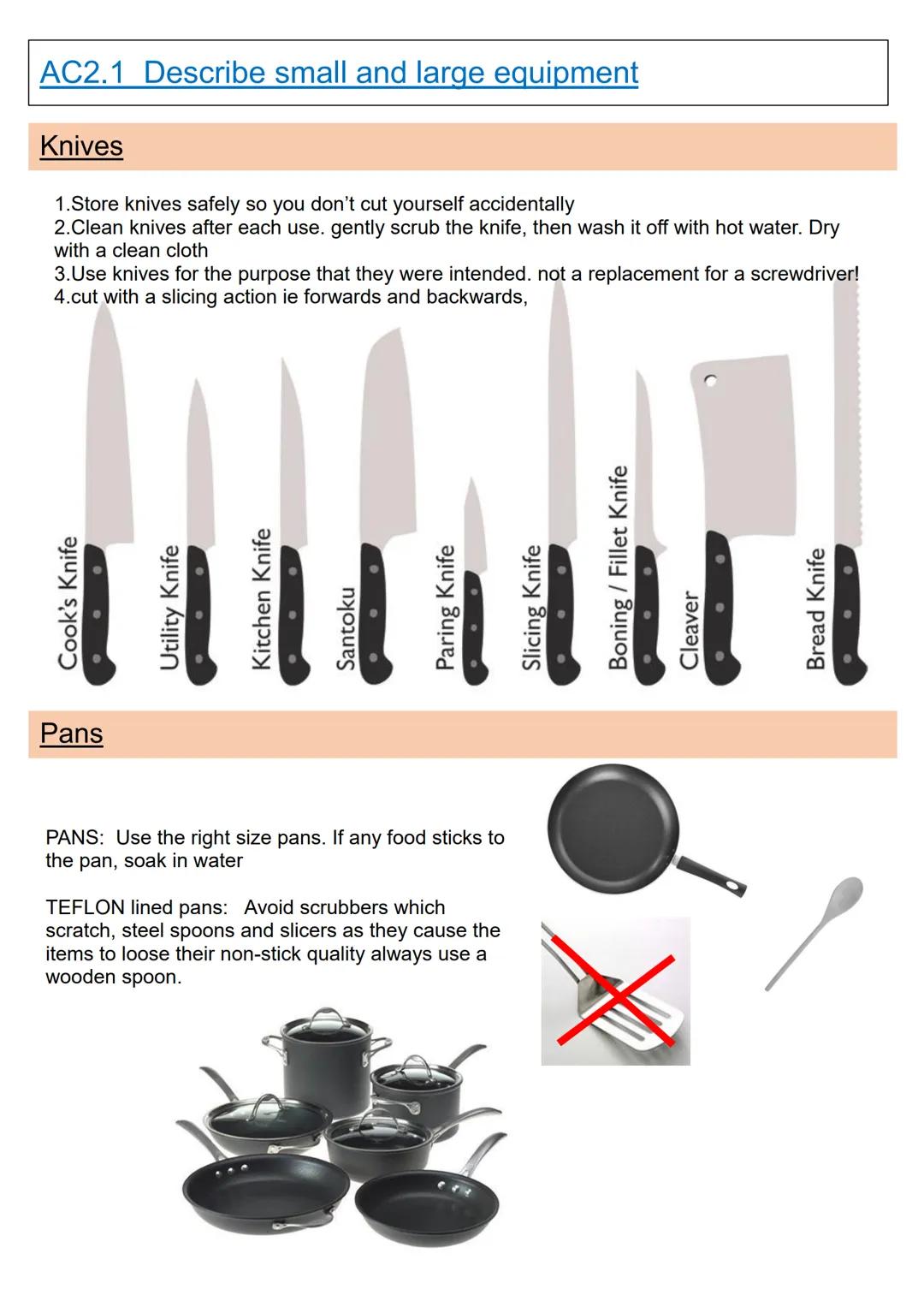 AC2.1 Describe small and large equipment

Knives

1.Store knives safely so you don't cut yourself accidentally
2.Clean knives after each use. gently scrub the knife, then wash it off with hot water. Dry with a clean cloth
3.Use knives for the purpose that they were intended. not a replacement for a screwdriver!
4.cut with a slicing action ie forwards and backwards,

Cook's Knife
Utility Knife
Kitchen Knife
Santoku
Paring Knife
Slicing Knife
Boning / Fillet Knife
Cleaver
Bread Knife

Pans

PANS: Use the right size pans. If any food sticks to the pan, soak in water

TEFLON lined pans: Avoid scrubbers which scratch, steel spoons and slicers as they cause the items to loose their non-stick quality always use a wooden spoon.