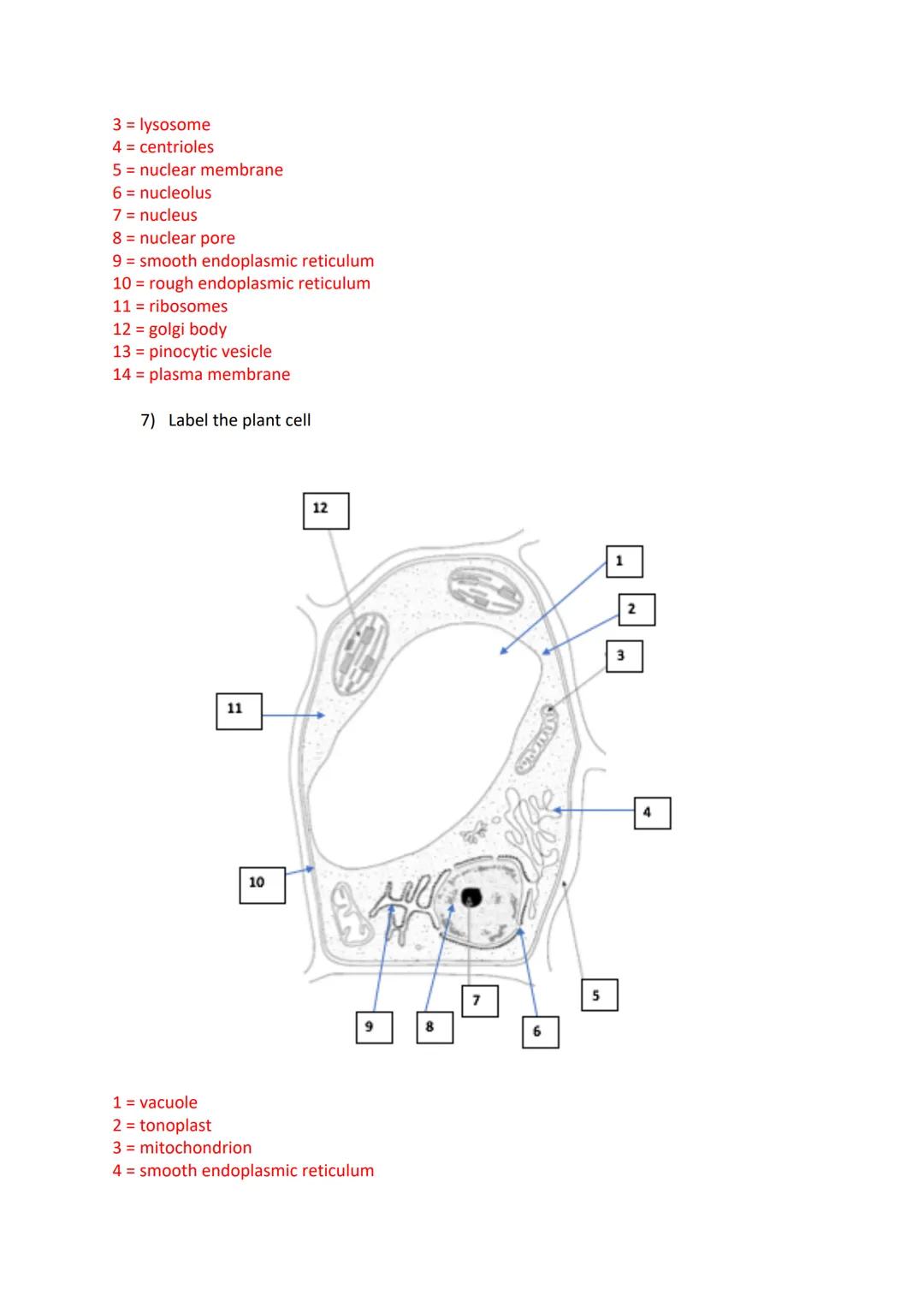 3 = lysosome
4 = centrioles
5 = nuclear membrane
6 = nucleolus
7 = nucleus
8 = nuclear pore
9 = smooth endoplasmic reticulum
10 = rough endoplasmic reticulum
11 = ribosomes
12 = golgi body
13 = pinocytic vesicle
14 = plasma membrane

7) Label the plant cell

12
1
2
3
11
4
10
5
7
9
8
6

1 = vacuole
2 = tonoplast
3 = mitochondrion
4 = smooth endoplasmic reticulum